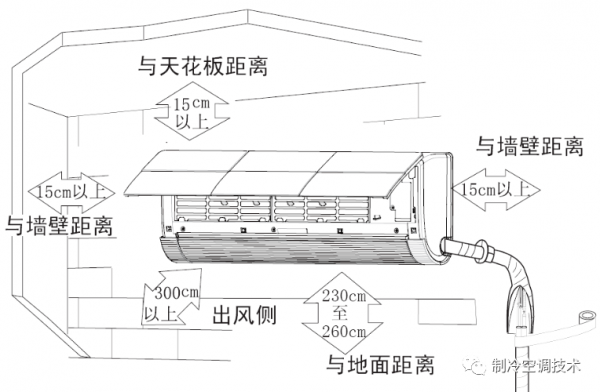 与天花板距离

15cm
以上

与墙壁距离

15cm以上

15cm以上

与墙壁距离

300cm
以上

出风侧

230cm
至
260cm

与地面距离

制冷空调技术