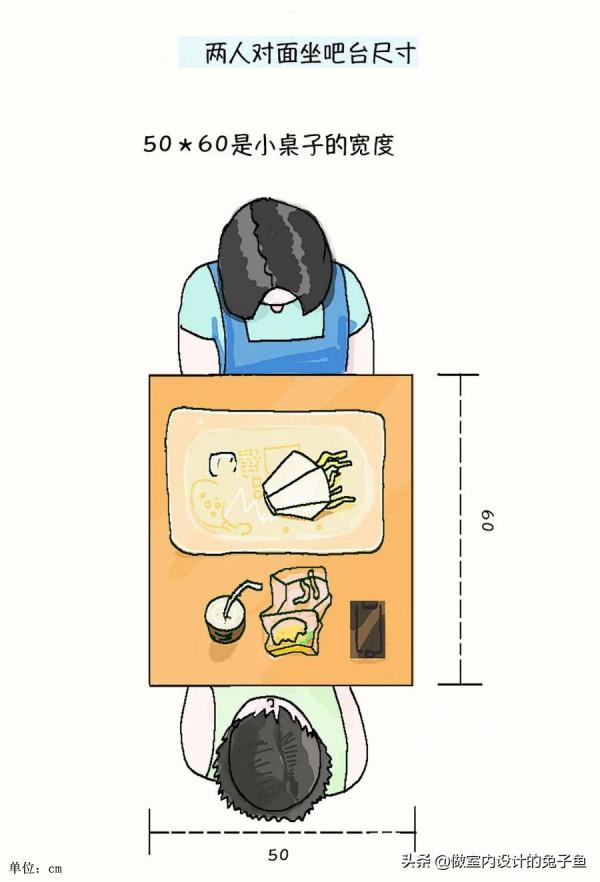 两人对面坐吧台尺寸

50＊60是小桌子的宽度

60

50

单位：cm

头条 @做室内设计的兔子鱼