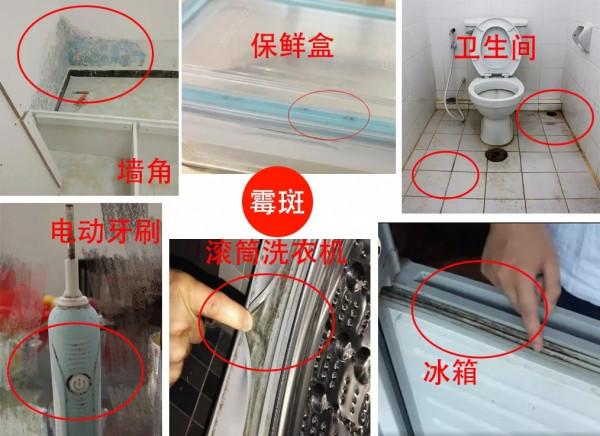 保鲜盒

卫生间

墙角

霉斑

电动牙刷

滚筒洗衣机

冰箱