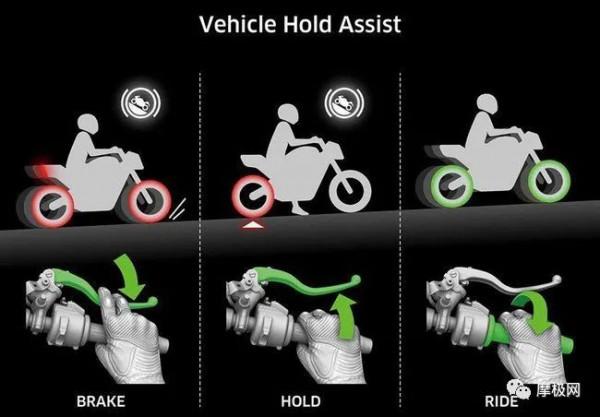 Vehicle Hold Assist

BRAKE

HOLD

RIDE

摩极网