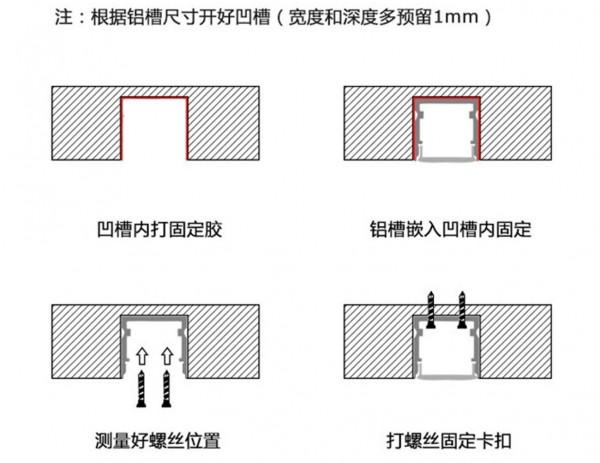 注：根据铝槽尺寸开好凹槽（宽度和深度多预留1mm）

凹槽内打固定胶

铝槽嵌入凹槽内固定

测量好螺丝位置

打螺丝固定卡扣