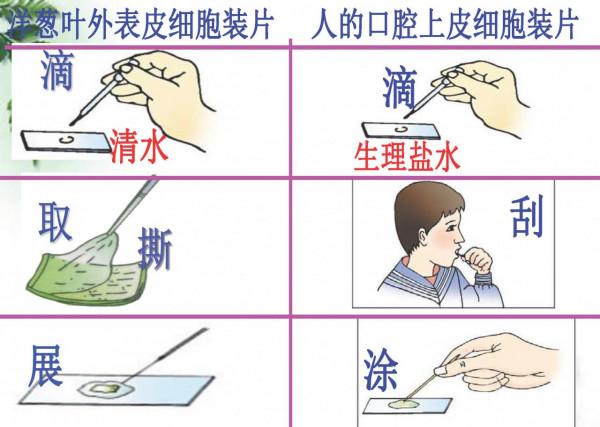 | 洋葱叶外表皮细胞装片 | 人的口腔上皮细胞装片 |
|---|---|
| 滴 清水 | 滴 生理盐水 |
| 取 撕 | 刮 |
| 展 | 涂 |