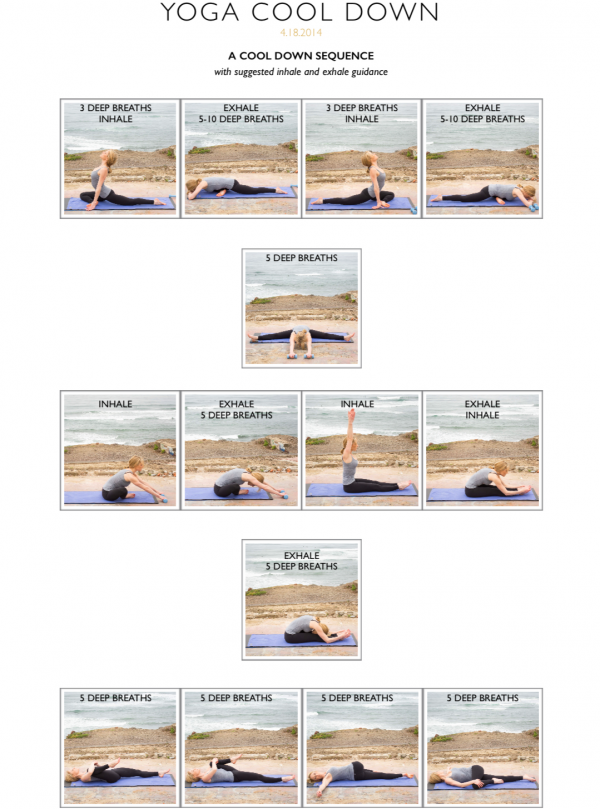 YOGA COOL DOWN

4.18.2014

A COOL DOWN SEQUENCE

with suggested inhale and exhale guidance

3 DEEP BREATHS
INHALE

EXHALE
5-10 DEEP BREATHS

3 DEEP BREATHS
INHALE

EXHALE
5-10 DEEP BREATHS

5 DEEP BREATHS

INHALE

EXHALE
5 DEEP BREATHS

INHALE

EXHALE
INHALE

EXHALE
5 DEEP BREATHS

5 DEEP BREATHS

5 DEEP BREATHS

5 DEEP BREATHS

5 DEEP BREATHS