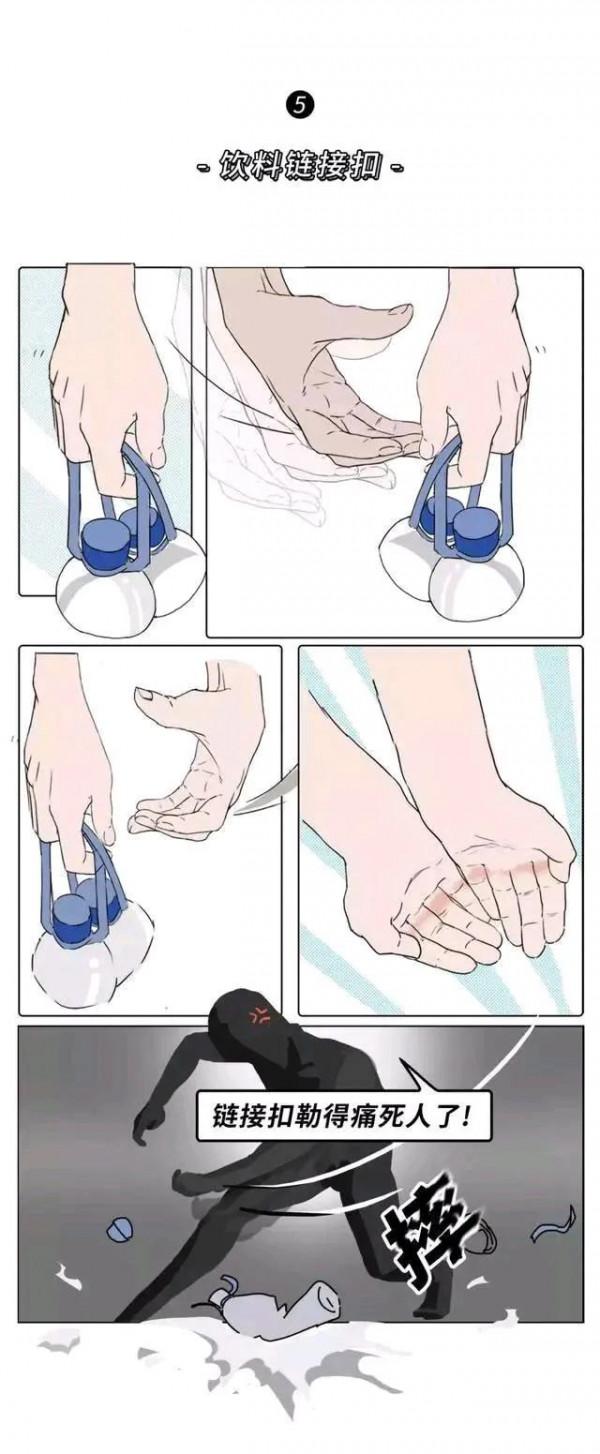 ⑤

- 饮料链接扣 -

链接扣勒得痛死人了!

摔