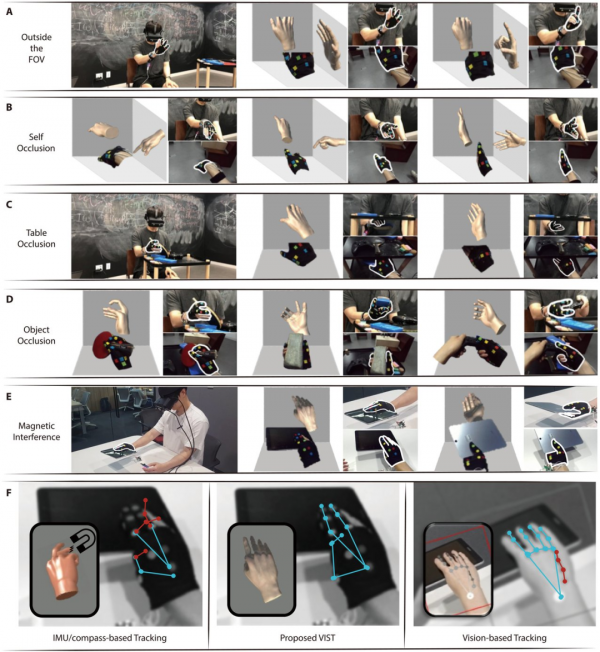 A

Outside the FOV

B

Self Occlusion

C

Table Occlusion

D

Object Occlusion

E

Magnetic Interference

F

IMU/compass-based Tracking

Proposed VIST

Vision-based Tracking