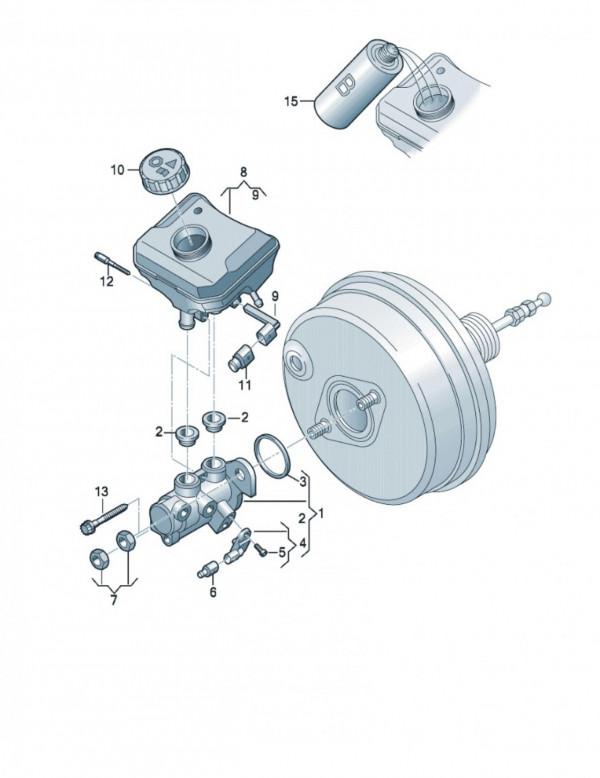 15
10
8
9
12
9
11
2
2
3
13
2
1
4
5
6
7