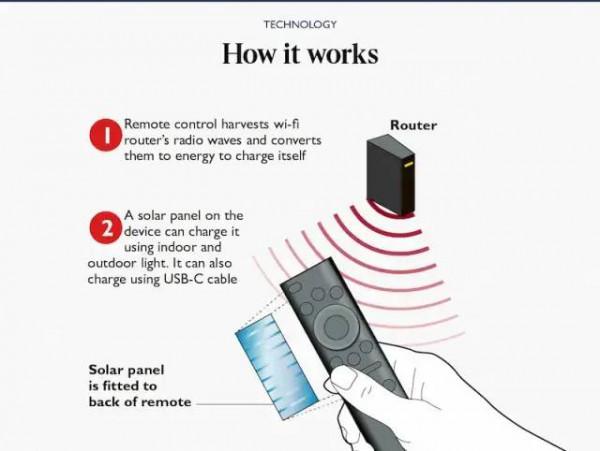 TECHNOLOGY

How it works

1 Remote control harvests wi-fi router's radio waves and converts them to energy to charge itself

Router

2 A solar panel on the device can charge it using indoor and outdoor light. It can also charge using USB-C cable

Solar panel is fitted to back of remote